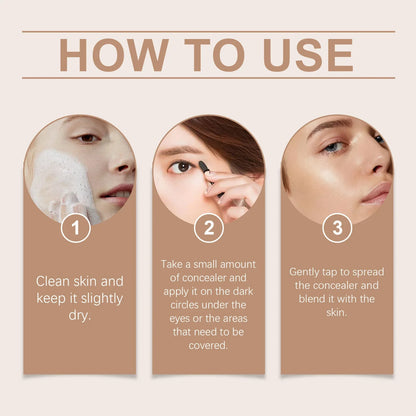 HOW TO USE

1

Clean skin and keep it slightly dry.

2

Take a small amount of concealer and apply it on the dark circles under the eyes or the areas that need to be covered.

3

Gently tap to spread the concealer and blend it with the skin.