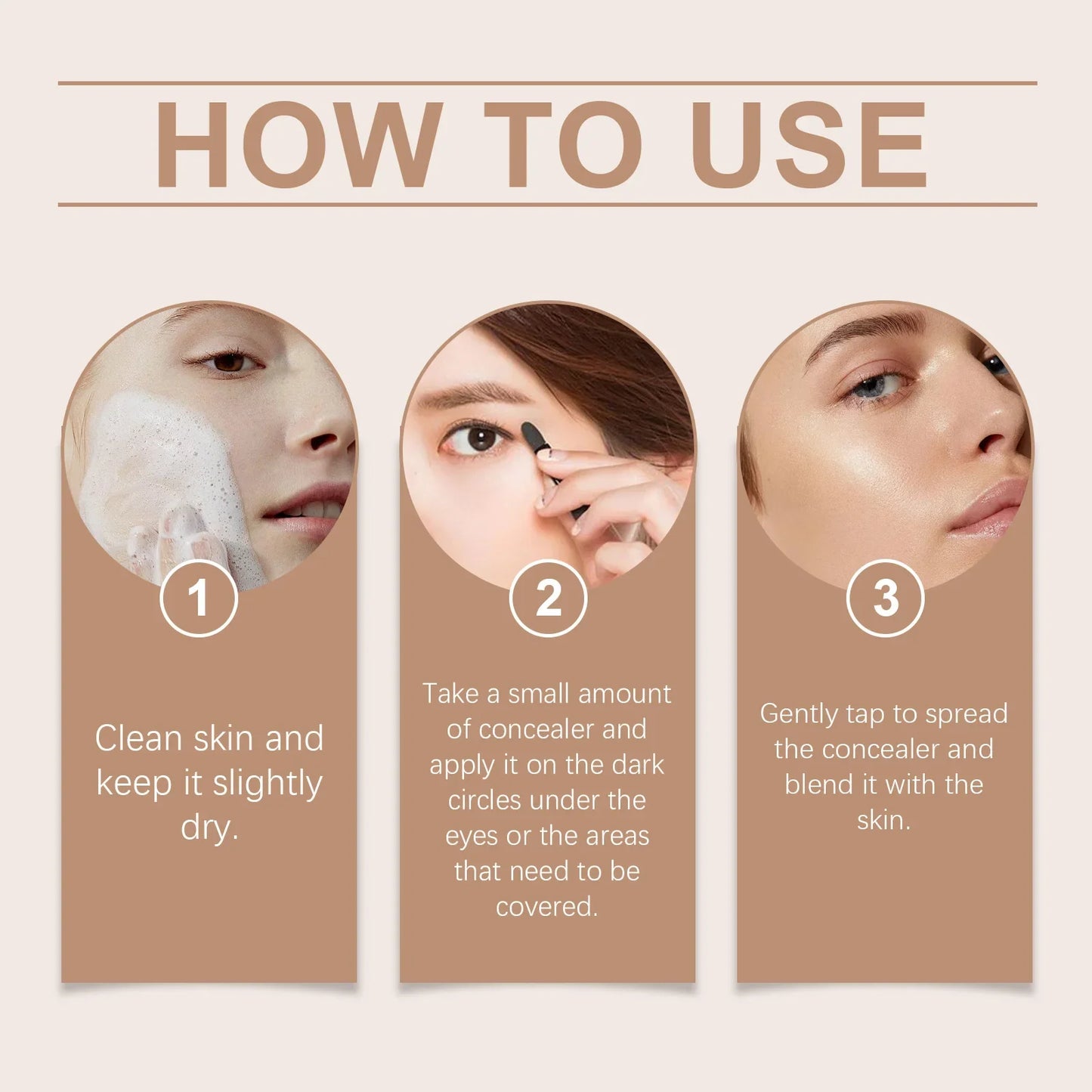 HOW TO USE

1

Clean skin and keep it slightly dry.

2

Take a small amount of concealer and apply it on the dark circles under the eyes or the areas that need to be covered.

3

Gently tap to spread the concealer and blend it with the skin.